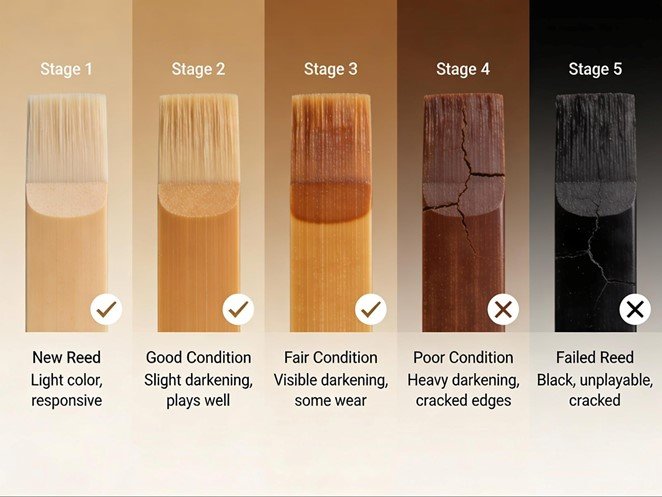 Stage 1

New Reed
Light color, responsive

Stage 2

Good Condition
Slight darkening, plays well

Stage 3

Fair Condition
Visible darkening, some wear

Stage 4

Poor Condition
Heavy darkening, cracked edges

Stage 5

Failed Reed
Black, unplayable, cracked